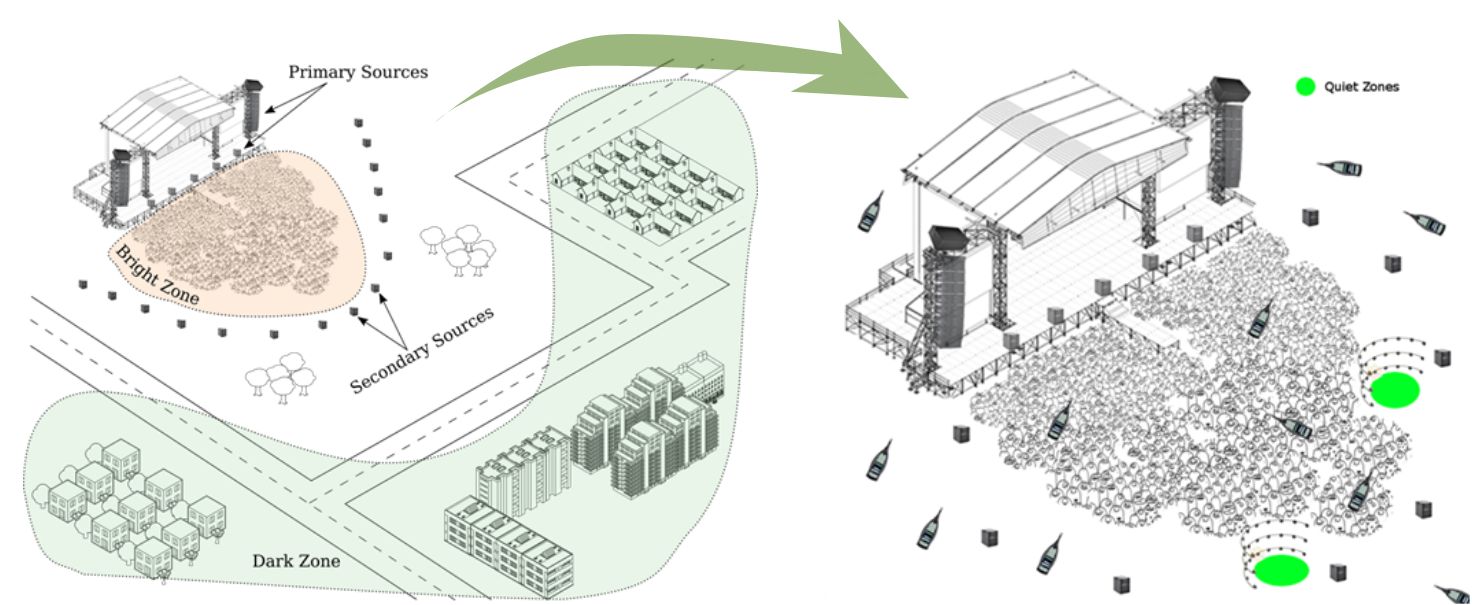 Primary Sources

Bright Zone

Secondary Sources

Dark Zone

Quiet Zones